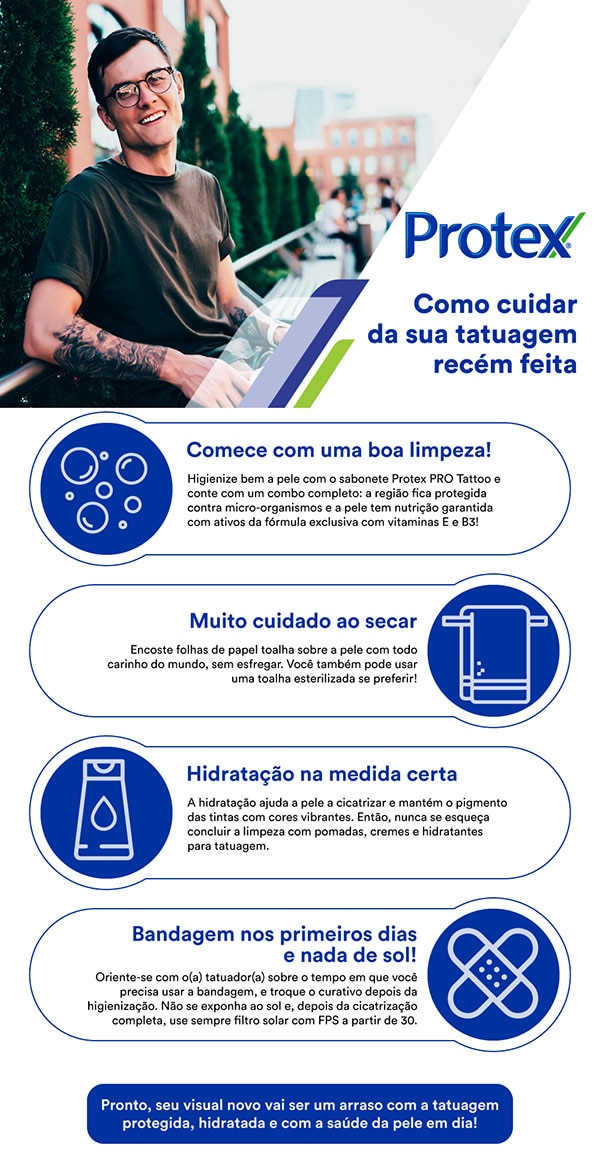 Protex

Como cuidar da sua tatuagem recém feita

Comece com uma boa limpeza!

Higienize bem a pele com o sabonete Protex PRO Tattoo e conte com um combo completo: a região fica protegida contra micro-organismos e a pele tem nutrição garantida com ativos da fórmula exclusiva com vitaminas E e B3!

Muito cuidado ao secar

Encoste folhas de papel toalha sobre a pele com todo carinho do mundo, sem esfregar. Você também pode usar uma toalha esterilizada se preferir!

Hidratação na medida certa

A hidratação ajuda a pele a cicatrizar e mantém o pigmento das tintas com cores vibrantes. Então, nunca se esqueça concluir a limpeza com pomadas, cremes e hidratantes para tatuagem.

Bandagem nos primeiros dias e nada de sol!

Oriente-se com o(a) tatuador(a) sobre o tempo em que você precisa usar a bandagem, e troque o curativo depois da higienização. Não se exponha ao sol e, depois da cicatrização completa, use sempre filtro solar com FPS a partir de 30.

Pronto, seu visual novo vai ser um arraso com a tatuagem protegida, hidratada e com a saúde da pele em dia!